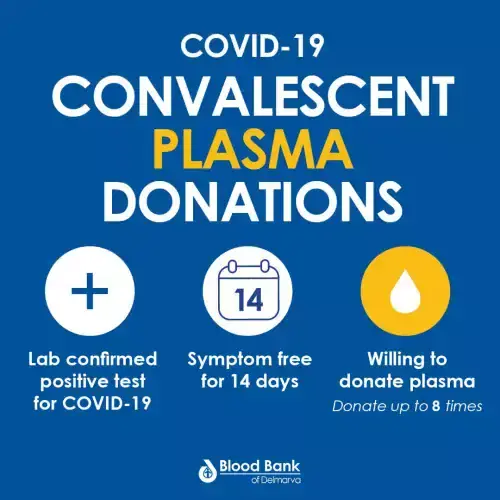 COVID-19
CONVALESCENT
PLASMA
DONATIONS

14

Lab confirmed positive test for COVID-19

Symptom free for 14 days

Willing to donate plasma
Donate up to 8 times

Blood Bank
of Delmarva